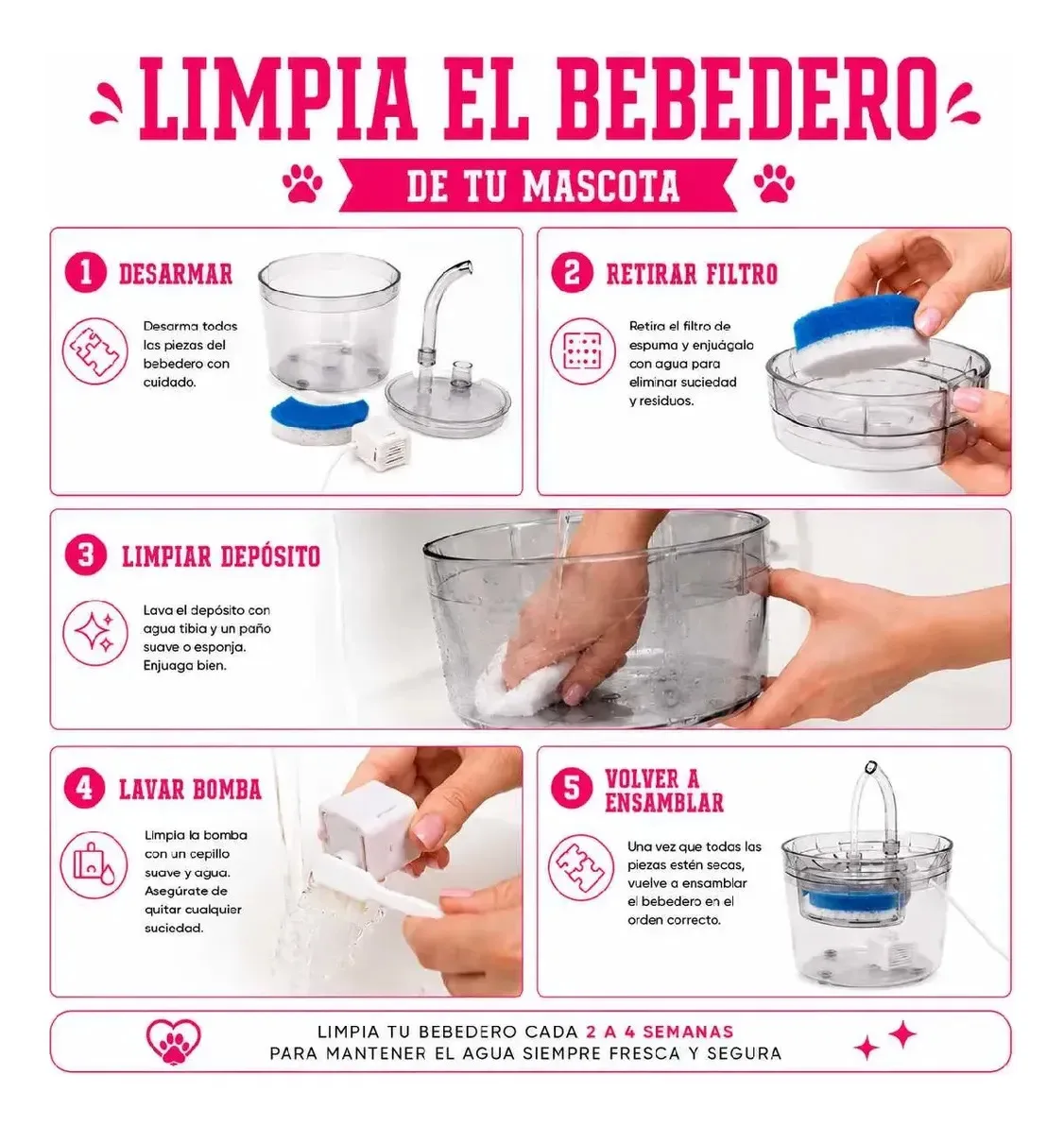 LIMPIA EL BEBEDERO

DE TU MASCOTA

1 DESARMAR

Desarma todas las piezas del bebedero con cuidado.

2 RETIRAR FILTRO

Retira el filtro de espuma y enjuágalo con agua para eliminar suciedad y residuos.

3 LIMPIAR DEPÓSITO

Lava el depósito con agua tibia y un paño suave o esponja. Enjuaga bien.

4 LAVAR BOMBA

Limpia la bomba con un cepillo suave y agua. Asegúrate de quitar cualquier suciedad.

5 VOLVER A ENSAMBLAR

Una vez que todas las piezas estén secas, vuelve a ensamblar el bebedero en el orden correcto.

LIMPIA TU BEBEDERO CADA 2 A 4 SEMANAS PARA MANTENER EL AGUA SIEMPRE FRESCA Y SEGURA