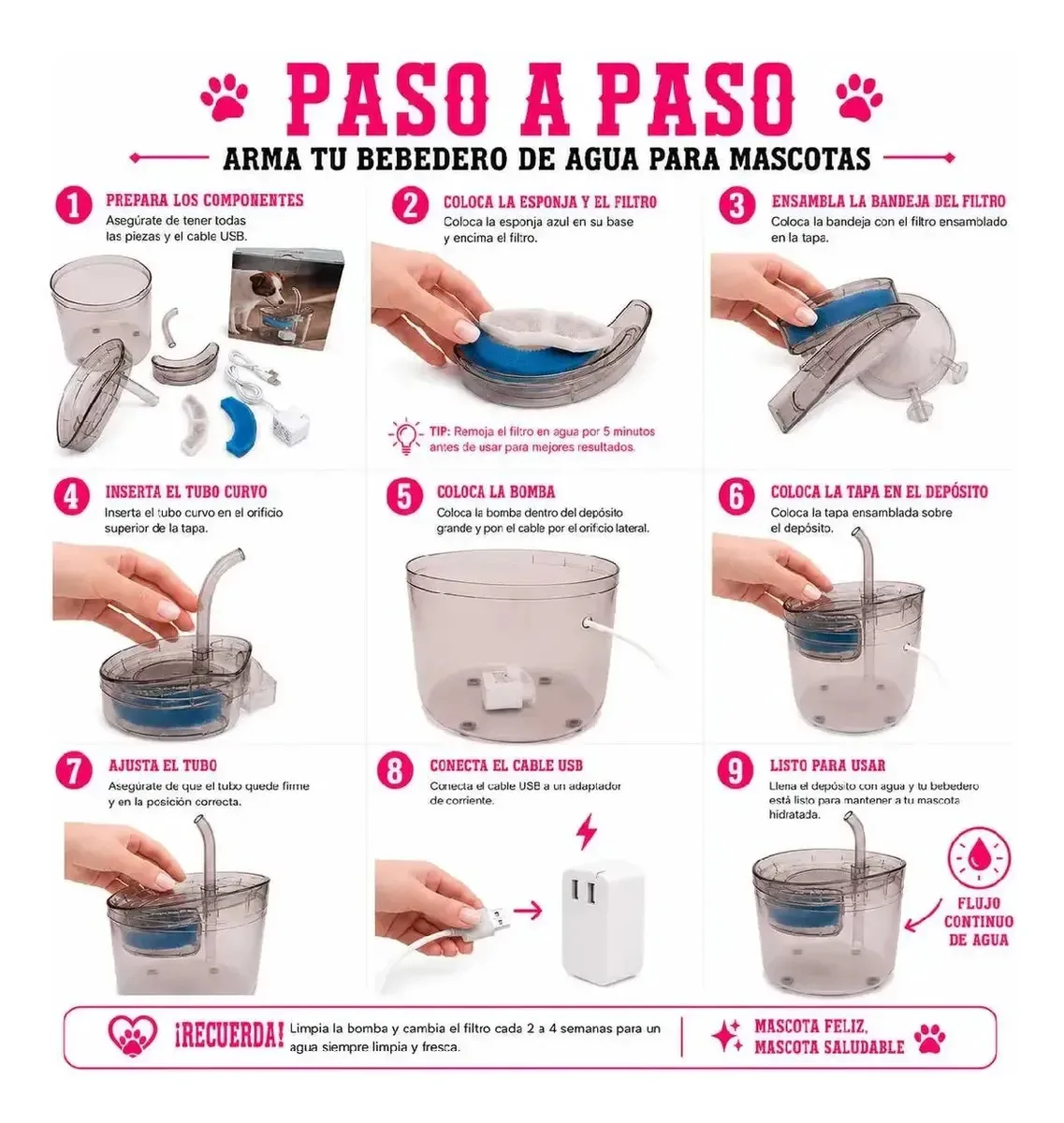 PASO A PASO

ARMA TU BEBEDERO DE AGUA PARA MASCOTAS

1 PREPARA LOS COMPONENTES
Asegúrate de tener todas las piezas y el cable USB.

2 COLOCA LA ESPONJA Y EL FILTRO
Coloca la esponja azul en su base y encima el filtro.

TIP: Remoja el filtro en agua por 5 minutos antes de usar para mejores resultados.

3 ENSAMBLA LA BANDEJA DEL FILTRO
Coloca la bandeja con el filtro ensamblado en la tapa.

4 INSERTA EL TUBO CURVO
Inserta el tubo curvo en el orificio superior de la tapa.

5 COLOCA LA BOMBA
Coloca la bomba dentro del depósito grande y pon el cable por el orificio lateral.

6 COLOCA LA TAPA EN EL DEPÓSITO
Coloca la tapa ensamblada sobre el depósito.

7 AJUSTA EL TUBO
Asegúrate de que el tubo quede firme y en la posición correcta.

8 CONECTA EL CABLE USB
Conecta el cable USB a un adaptador de corriente.

9 LISTO PARA USAR
Llena el depósito con agua y tu bebedero está listo para mantener a tu mascota hidratada.

FLUJO CONTINUO DE AGUA

¡RECUERDA! Limpia la bomba y cambia el filtro cada 2 a 4 semanas para un agua siempre limpia y fresca.

MASCOTA FELIZ, MASCOTA SALUDABLE