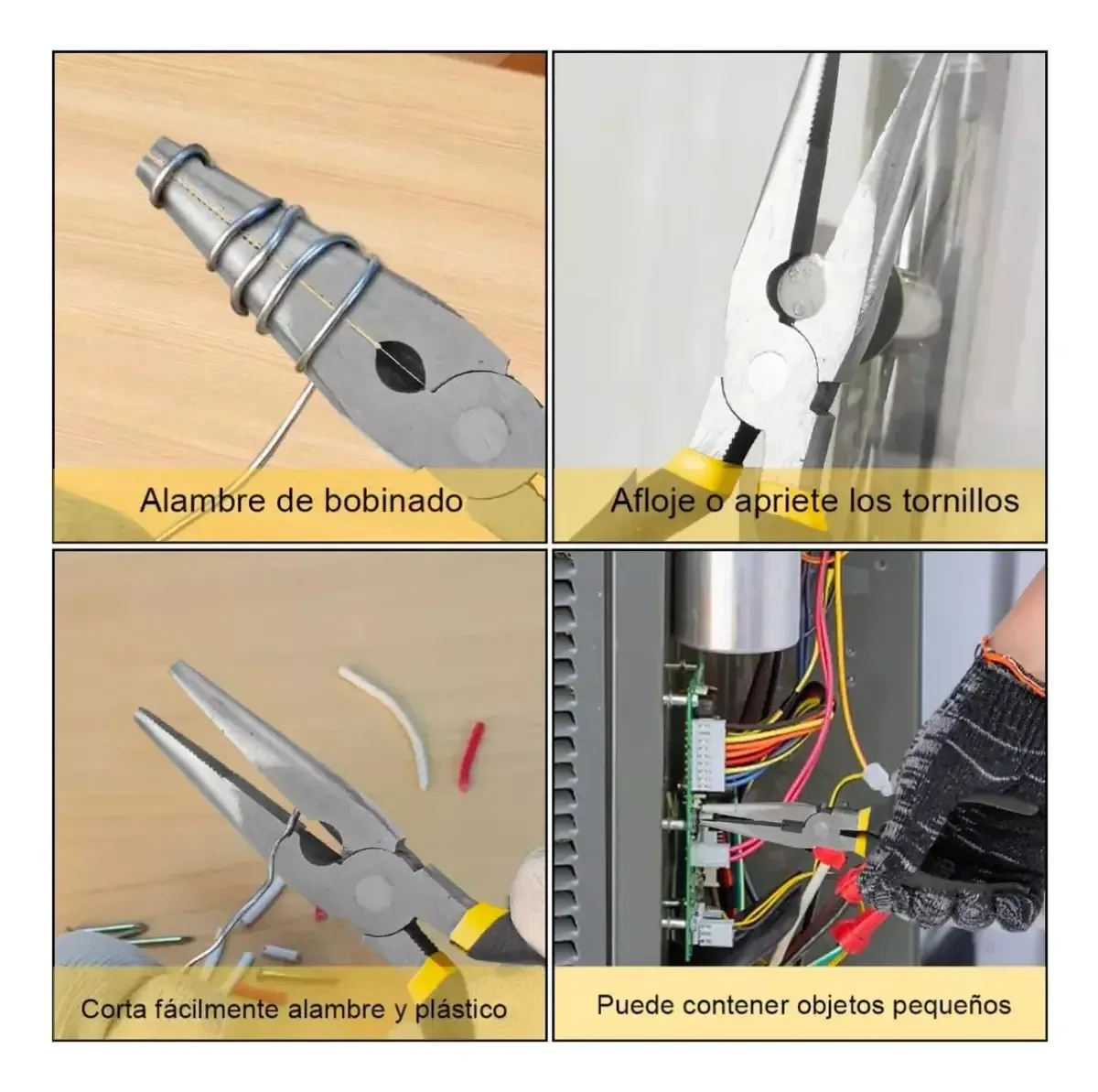 Alambre de bobinado

Afloje o apriete los tornillos

Corta fácilmente alambre y plástico

Puede contener objetos pequeños