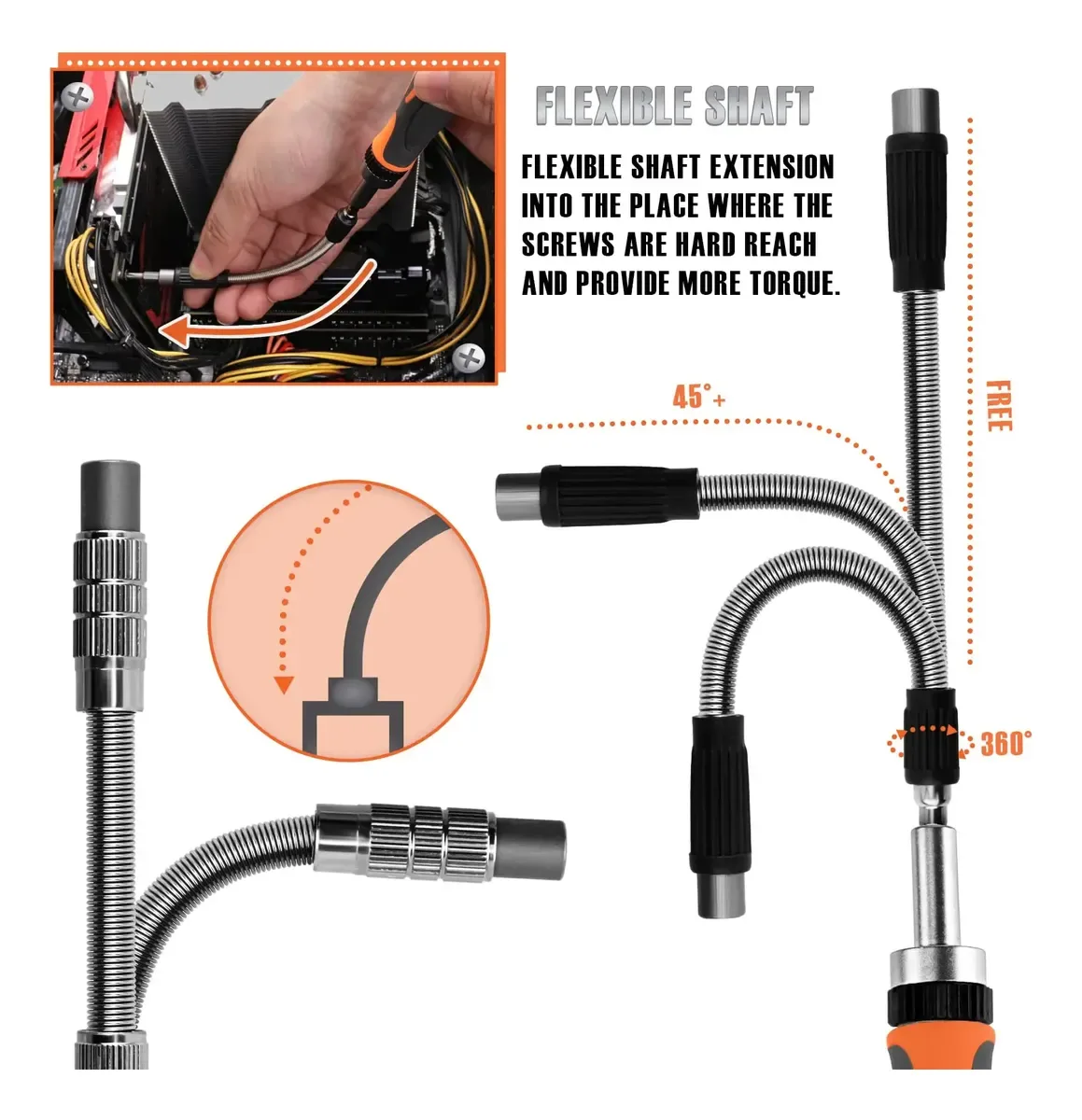 FLEXIBLE SHAFT

FLEXIBLE SHAFT EXTENSION INTO THE PLACE WHERE THE SCREWS ARE HARD REACH AND PROVIDE MORE TORQUE.

45°+

FREE

360°